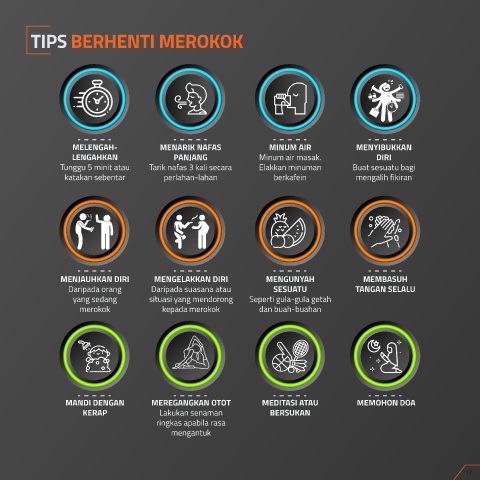 TIPS BERHENTI MEROKOK

MELENGAH-LENGAHKAN
Tunggu 5 minit atau katakan sebentar

MENARIK NAFAS PANJANG
Tarik nafas 3 kali secara perlahan-lahan

MINUM AIR
Minum air masak. Elakkan minuman berkafein

MENYIBUKKAN DIRI
Buat sesuatu bagi mengalih fikiran

MENJAUHKAN DIRI
Daripada orang yang sedang merokok

MENGELAKKAN DIRI
Daripada suasana atau situasi yang mendorong kepada merokok

MENGUNYAH SESUATU
Seperti gula-gula getah dan buah-buahan

MEMBASUH TANGAN SELALU

MANDI DENGAN KERAP

MEREGANGKAN OTOT
Lakukan senaman ringkas apabila rasa mengantuk

MEDITASI ATAU BERSUKAN

MEMOHON DOA

17